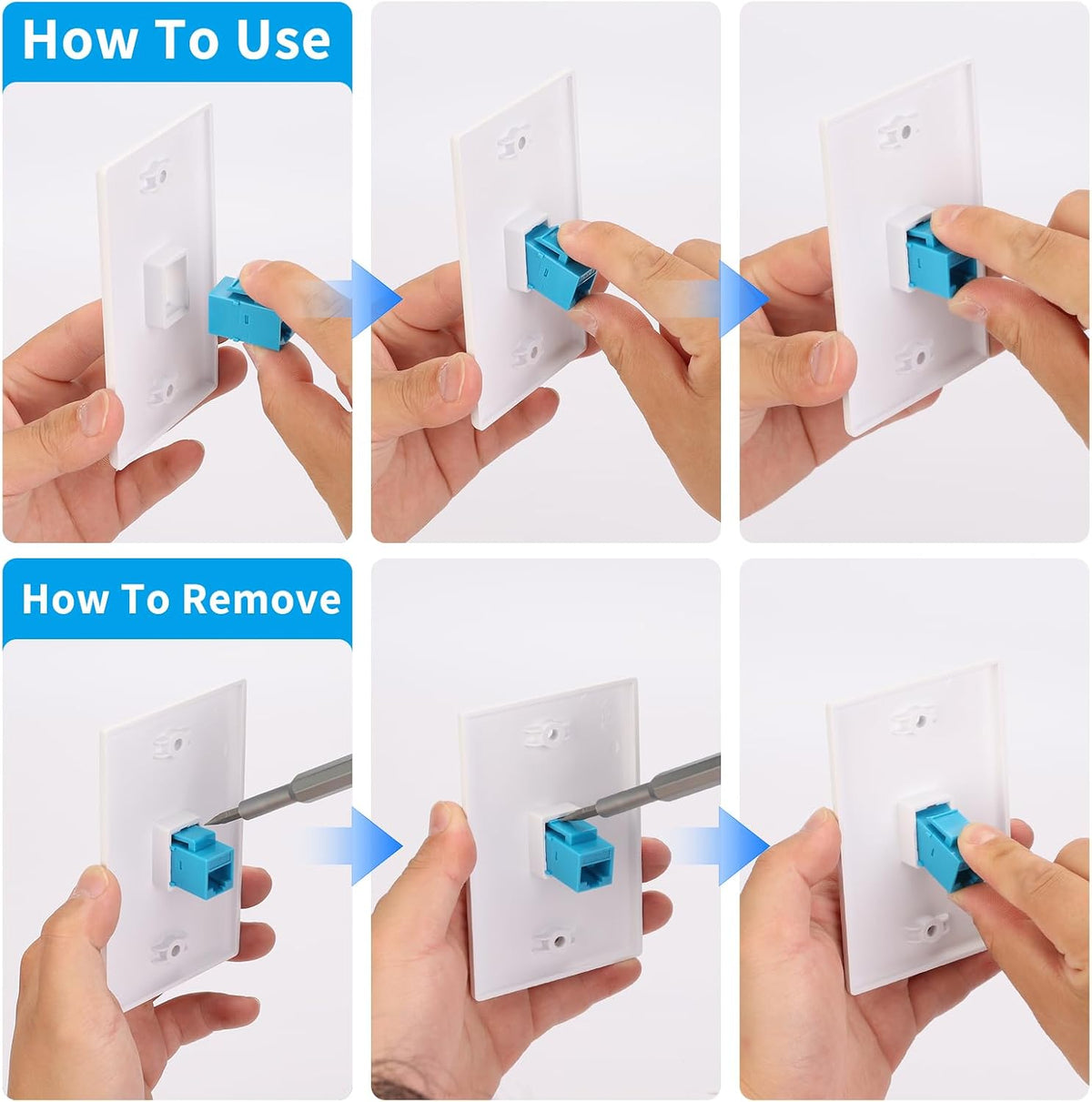 How To Use

How To Remove