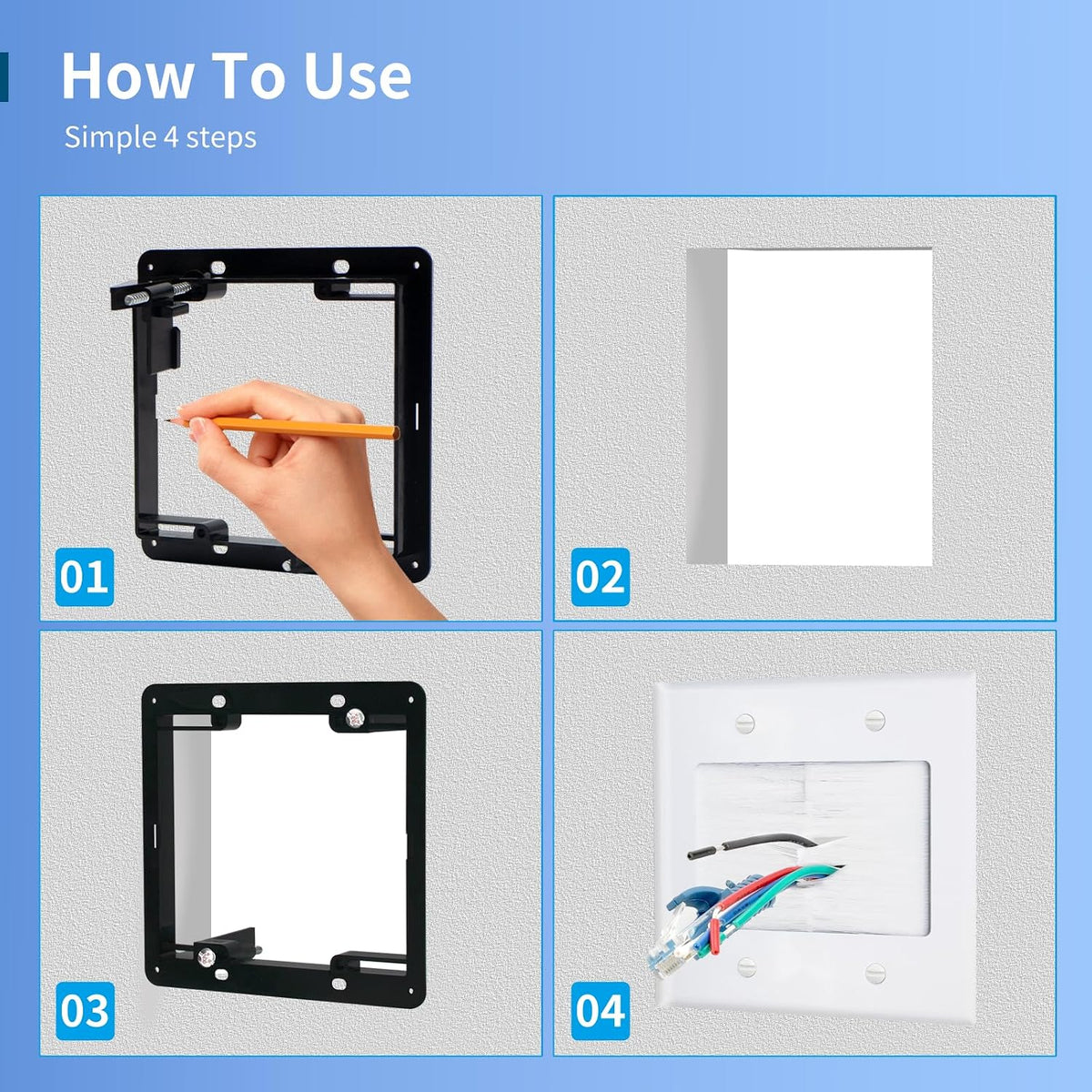 How To Use

Simple 4 steps

01

02

03

04