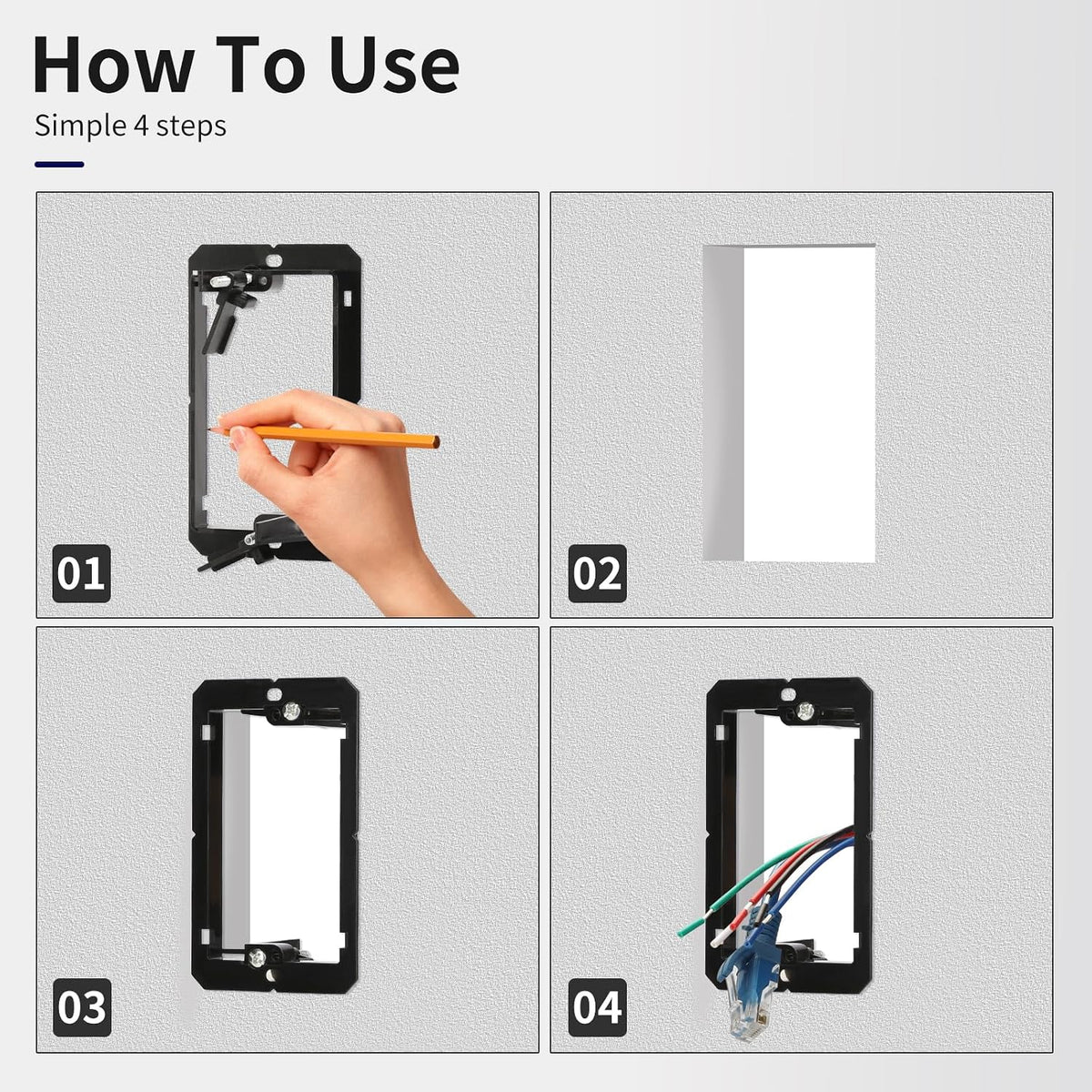 How To Use

Simple 4 steps

01

02

03

04